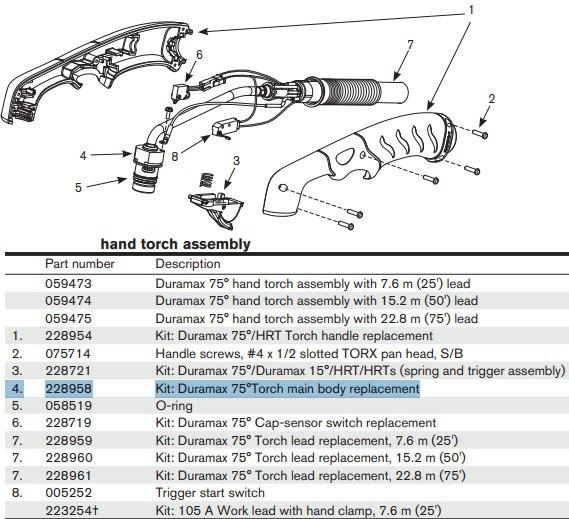 1
6
7
2
4
8
3
5

hand torch assembly

| | Part number | Description |
|---|---|---|
| | 059473 | Duramax 75° hand torch assembly with 7.6 m (25') lead |
| | 059474 | Duramax 75° hand torch assembly with 15.2 m (50') lead |
| | 059475 | Duramax 75° hand torch assembly with 22.8 m (75') lead |
| 1. | 228954 | Kit: Duramax 75°/HRT Torch handle replacement |
| 2. | 075714 | Handle screws, #4 x 1/2 slotted TORX pan head, S/B |
| 3. | 228721 | Kit: Duramax 75°/Duramax 15°/HRT/HRTs (spring and trigger assembly) |
| 4. | 228958 | Kit: Duramax 75°Torch main body replacement |
| 5. | 058519 | O-ring |
| 6. | 228719 | Kit: Duramax 75° Cap-sensor switch replacement |
| 7. | 228959 | Kit: Duramax 75° Torch lead replacement, 7.6 m (25') |
| 7. | 228960 | Kit: Duramax 75° Torch lead replacement, 15.2 m (50') |
| 7. | 228961 | Kit: Duramax 75° Torch lead replacement, 22.8 m (75') |
| 8. | 005252 | Trigger start switch |
| | 223254† | Kit: 105 A Work lead with hand clamp, 7.6 m (25') |