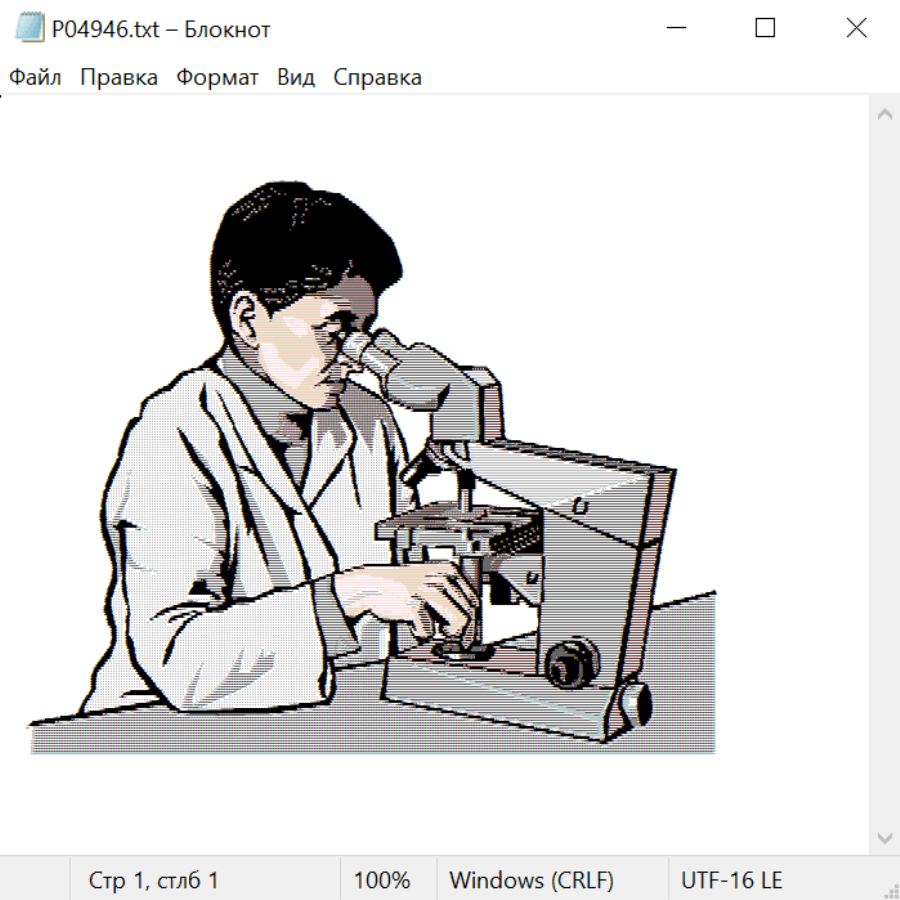 P04946.txt – Блокнот

Файл Правка Формат Вид Справка

Стр 1, стлб 1 100% Windows (CRLF) UTF-16 LE